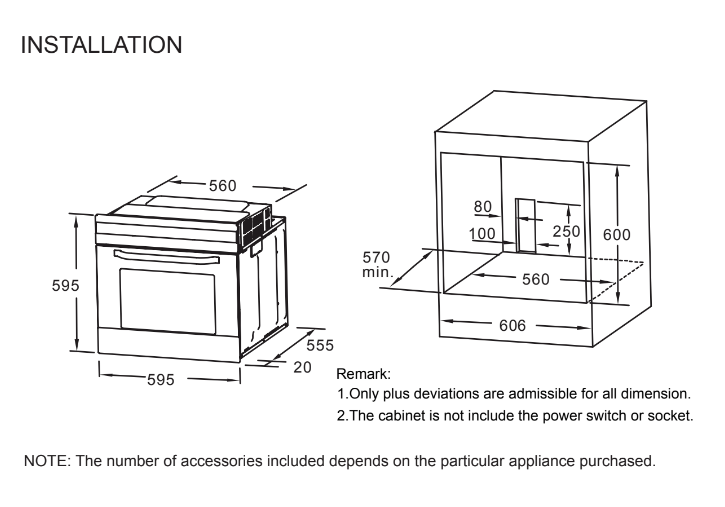 INSTALLATION

560
595
595
555
20

80
100
250
600
570 min.
560
606

Remark:
1.Only plus deviations are admissible for all dimension.
2.The cabinet is not include the power switch or socket.

NOTE: The number of accessories included depends on the particular appliance purchased.